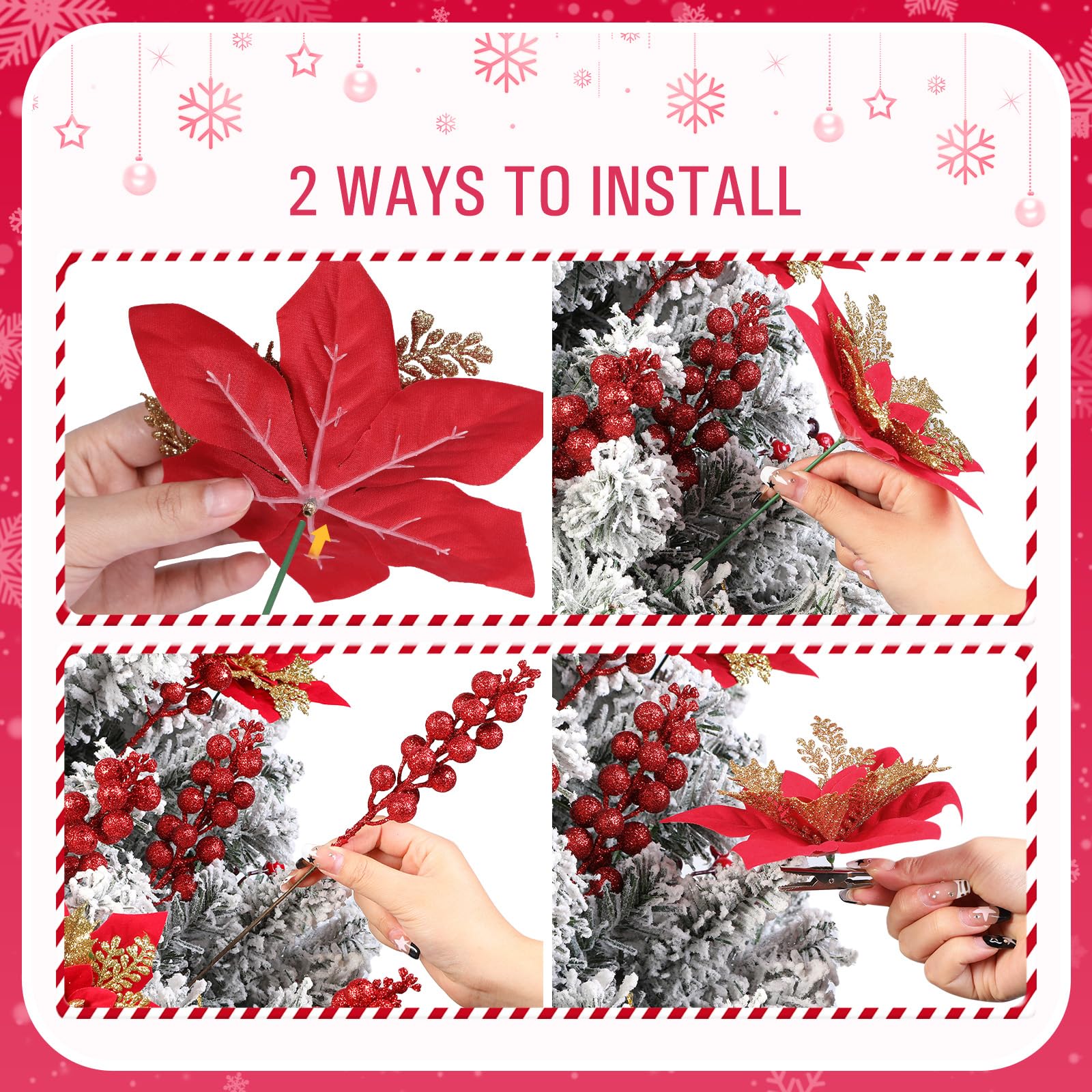 2 WAYS TO INSTALL