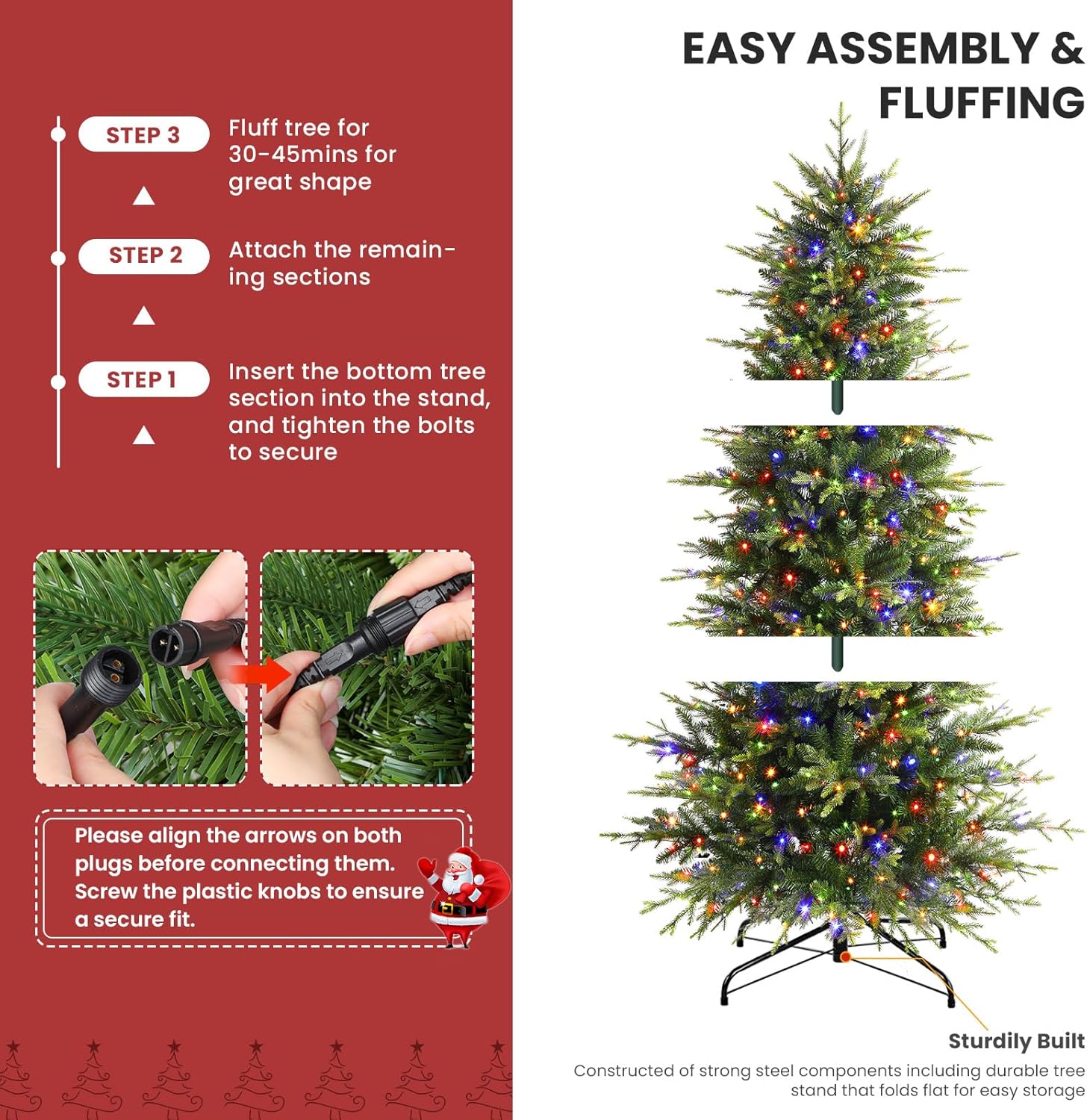 EASY ASSEMBLY & FLUFFING

STEP 3
Fluff tree for 30-45mins for great shape

STEP 2
Attach the remaining sections

STEP 1
Insert the bottom tree section into the stand, and tighten the bolts to secure

Please align the arrows on both plugs before connecting them. Screw the plastic knobs to ensure a secure fit.

Sturdily Built
Constructed of strong steel components including durable tree stand that folds flat for easy storage